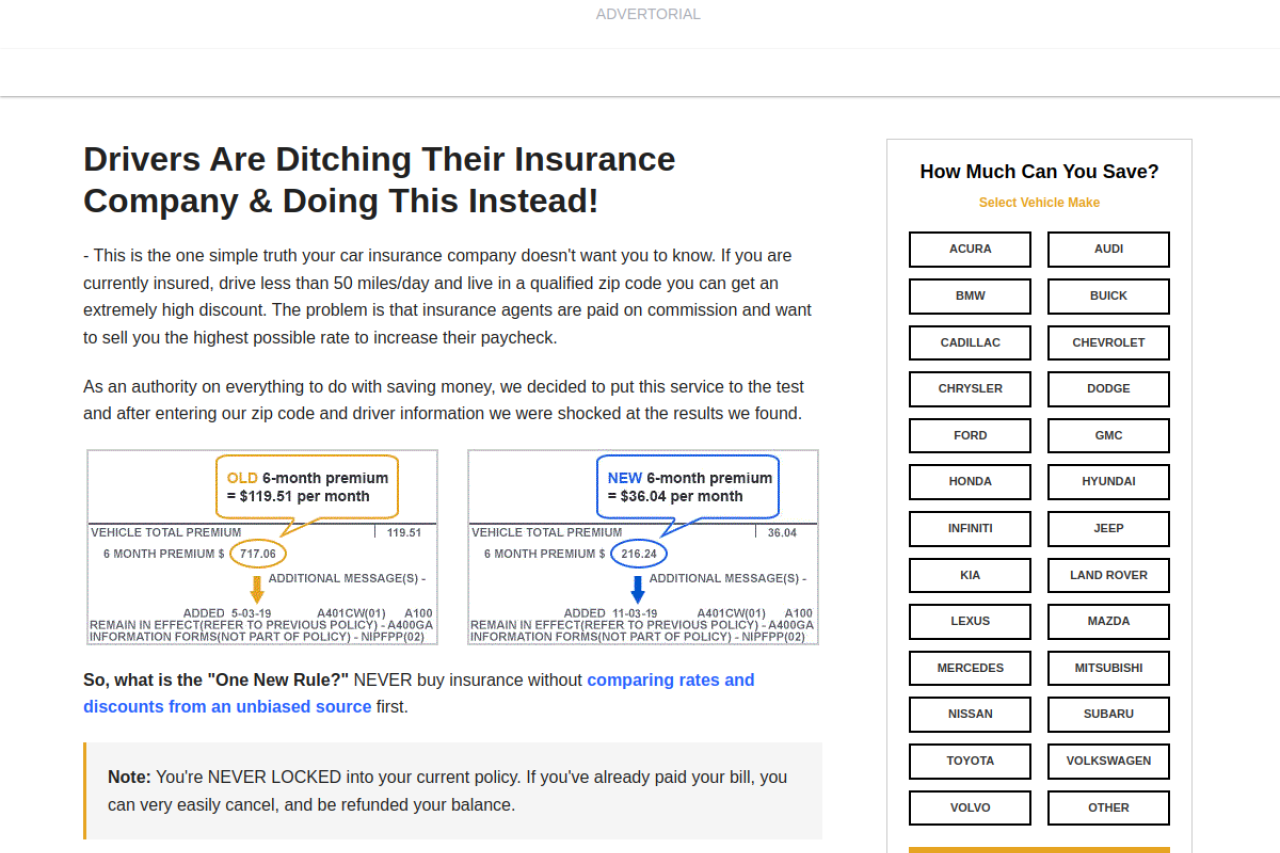 ADVERTORIAL

Drivers Are Ditching Their Insurance Company & Doing This Instead!

- This is the one simple truth your car insurance company doesn't want you to know. If you are currently insured, drive less than 50 miles/day and live in a qualified zip code you can get an extremely high discount. The problem is that insurance agents are paid on commission and want to sell you the highest possible rate to increase their paycheck.

As an authority on everything to do with saving money, we decided to put this service to the test and after entering our zip code and driver information we were shocked at the results we found.

OLD 6-month premium
= $119.51 per month

VEHICLE TOTAL PREMIUM 119.51
6 MONTH PREMIUM $ 717.06
ADDITIONAL MESSAGE(S) -
ADDED 5-03-19 A401CW(01) A100
REMAIN IN EFFECT(REFER TO PREVIOUS POLICY) - A400GA
INFORMATION FORMS(NOT PART OF POLICY) - NIPFPP(02)

NEW 6-month premium
= $36.04 per month

VEHICLE TOTAL PREMIUM 36.04
6 MONTH PREMIUM $ 216.24
ADDITIONAL MESSAGE(S) -
ADDED 11-03-19 A401CW(01) A100
REMAIN IN EFFECT(REFER TO PREVIOUS POLICY) - A400GA
INFORMATION FORMS(NOT PART OF POLICY) - NIPFPP(02)

So, what is the "One New Rule?" NEVER buy insurance without comparing rates and discounts from an unbiased source first.

Note: You're NEVER LOCKED into your current policy. If you've already paid your bill, you can very easily cancel, and be refunded your balance.

How Much Can You Save?

Select Vehicle Make

ACURA
AUDI
BMW
BUICK
CADILLAC
CHEVROLET
CHRYSLER
DODGE
FORD
GMC
HONDA
HYUNDAI
INFINITI
JEEP
KIA
LAND ROVER
LEXUS
MAZDA
MERCEDES
MITSUBISHI
NISSAN
SUBARU
TOYOTA
VOLKSWAGEN
VOLVO
OTHER